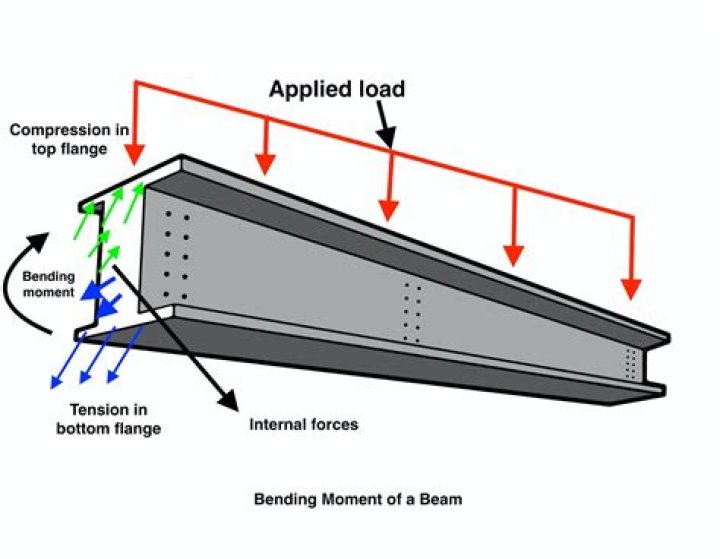 Applied load

Compression in top flange

Bending moment

Tension in bottom flange

Internal forces

Bending Moment of a Beam