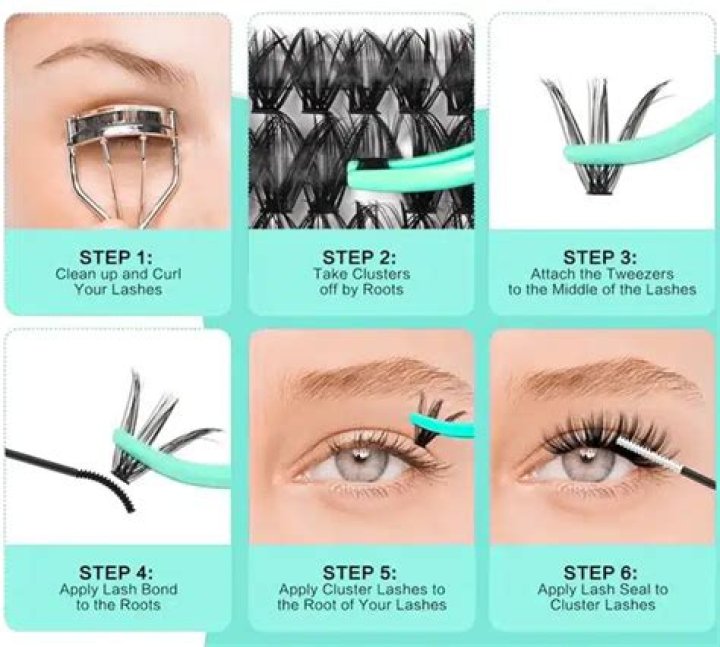 STEP 1:
Clean up and Curl Your Lashes

STEP 2:
Take Clusters off by Roots

STEP 3:
Attach the Tweezers to the Middle of the Lashes

STEP 4:
Apply Lash Bond to the Roots

STEP 5:
Apply Cluster Lashes to the Root of Your Lashes

STEP 6:
Apply Lash Seal to Cluster Lashes