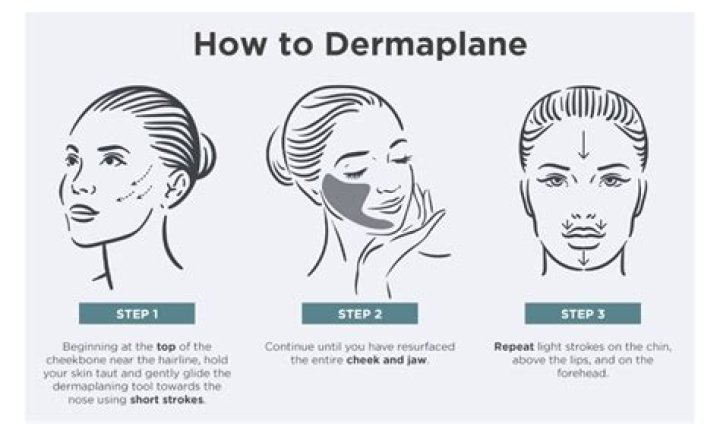 How to Dermaplane

STEP 1

Beginning at the top of the cheekbone near the hairline, hold your skin taut and gently glide the dermaplaning tool towards the nose using short strokes.

STEP 2

Continue until you have resurfaced the entire cheek and jaw.

STEP 3

Repeat light strokes on the chin, above the lips, and on the forehead.