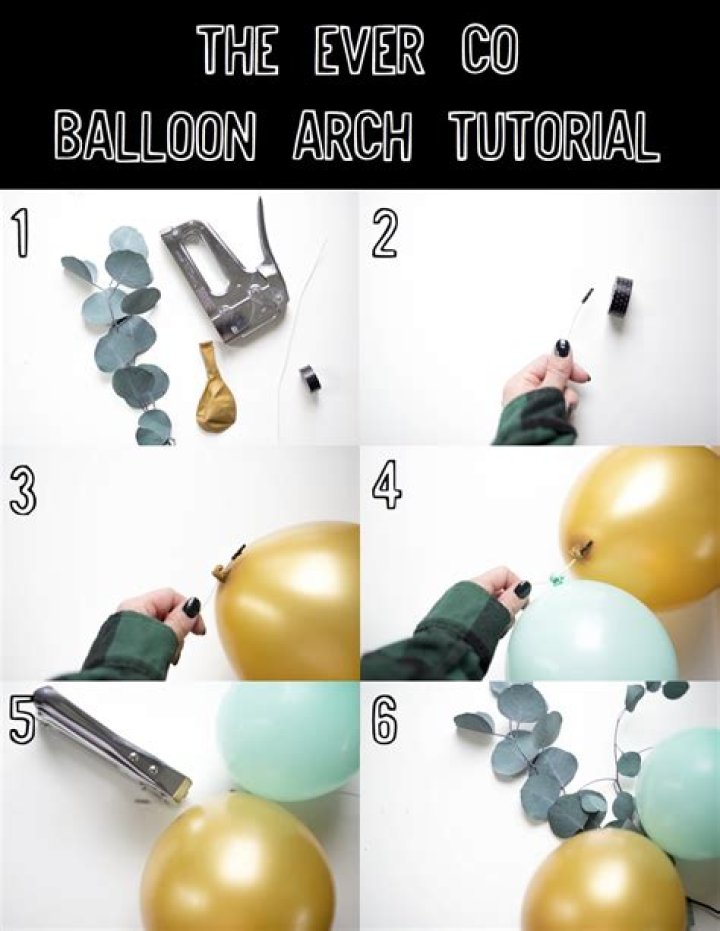 THE EVER CO
BALLOON ARCH TUTORIAL

1

2

3

4

5

6