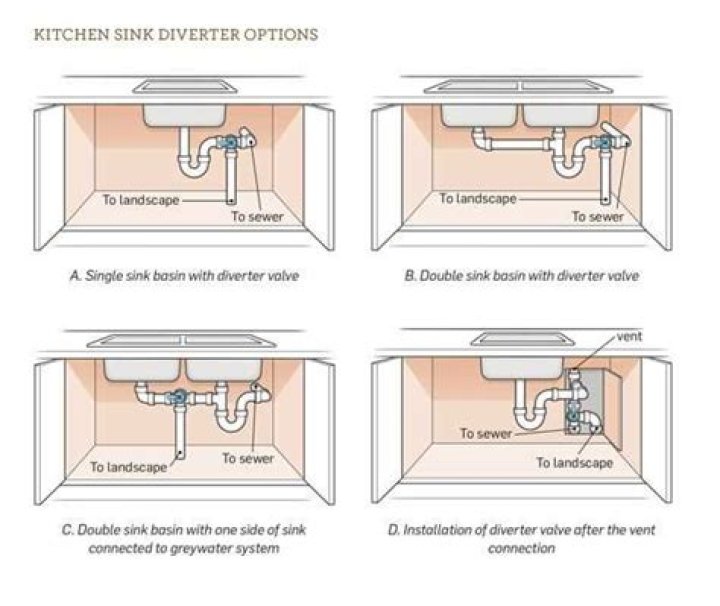 KITCHEN SINK DIVERTER OPTIONS

To landscape
To sewer

A. Single sink basin with diverter valve

To landscape
To sewer

B. Double sink basin with diverter valve

To landscape
To sewer

C. Double sink basin with one side of sink connected to greywater system

vent
To sewer
To landscape

D. Installation of diverter valve after the vent connection