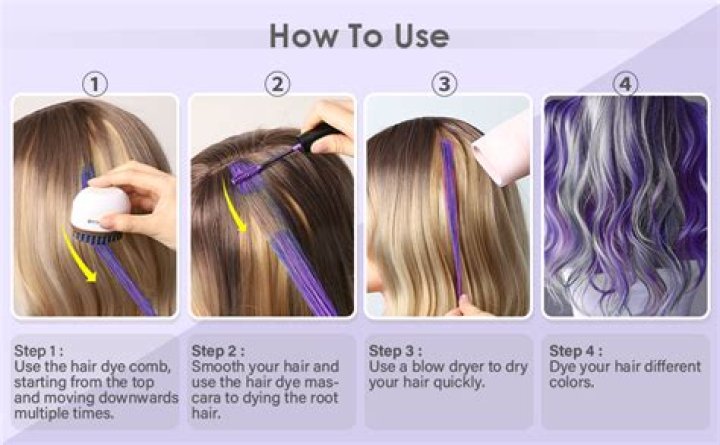 How To Use

1

2

3

4

Step 1 :
Use the hair dye comb, starting from the top and moving downwards multiple times.

Step 2 :
Smooth your hair and use the hair dye mascara to dying the root hair.

Step 3 :
Use a blow dryer to dry your hair quickly.

Step 4 :
Dye your hair different colors.