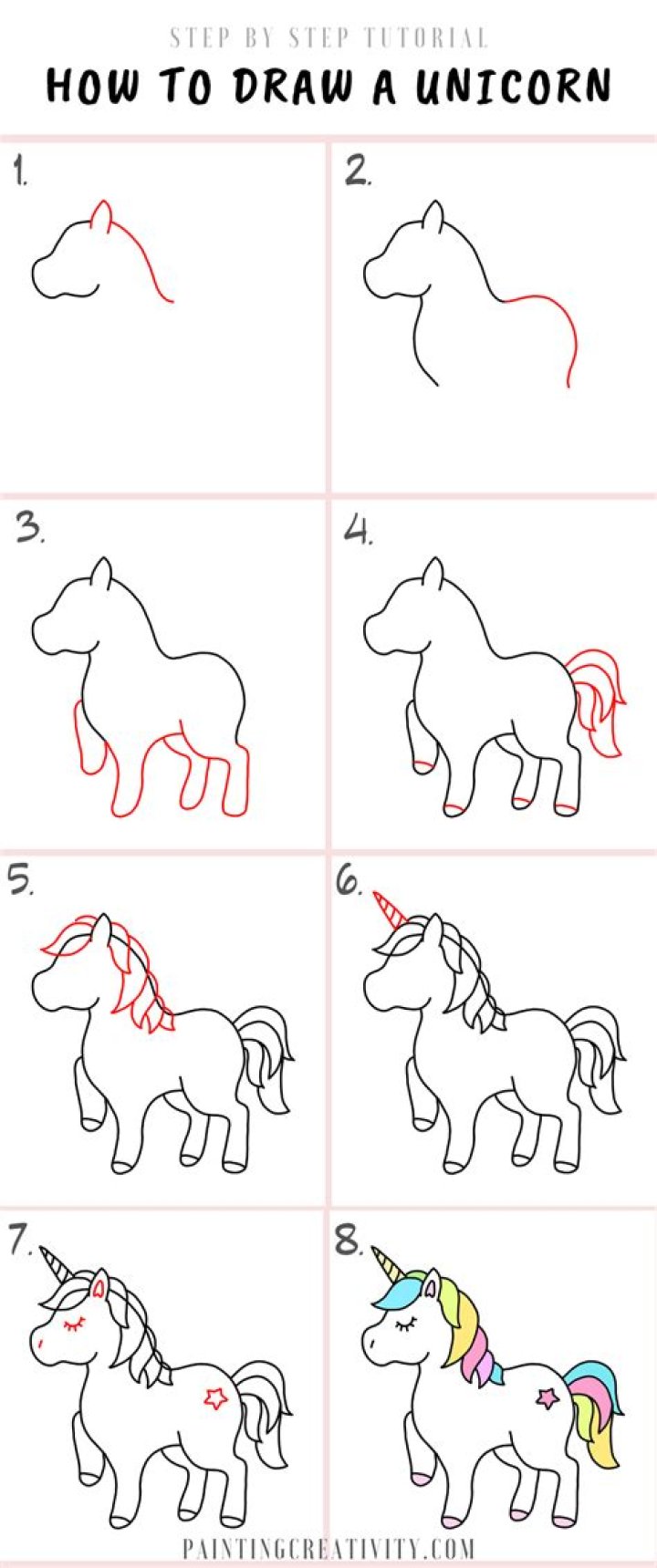 STEP BY STEP TUTORIAL
HOW TO DRAW A UNICORN

1.

2.

3.

4.

5.

6.

7.

8.

PAINTINGCREATIVITY.COM